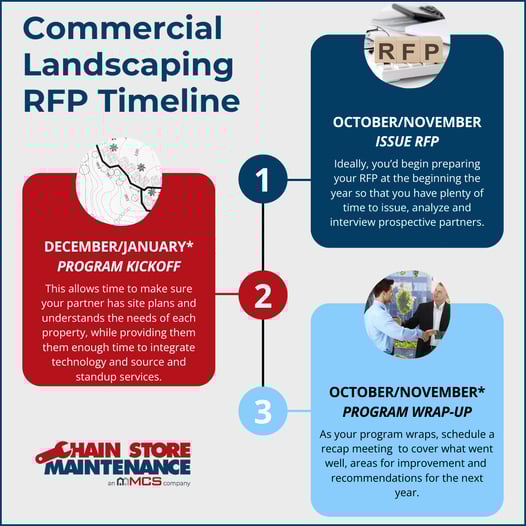 Commercial Landscaping RFP Timeline

RFP

1

OCTOBER/NOVEMBER
ISSUE RFP

Ideally, you'd begin preparing your RFP at the beginning the year so that you have plenty of time to issue, analyze and interview prospective partners.

2

DECEMBER/JANUARY*
PROGRAM KICKOFF

This allows time to make sure your partner has site plans and understands the needs of each property, while providing them them enough time to integrate technology and source and standup services.

3

OCTOBER/NOVEMBER*
PROGRAM WRAP-UP

As your program wraps, schedule a recap meeting to cover what went well, areas for improvement and recommendations for the next year.

CHAIN STORE MAINTENANCE
an MCS company